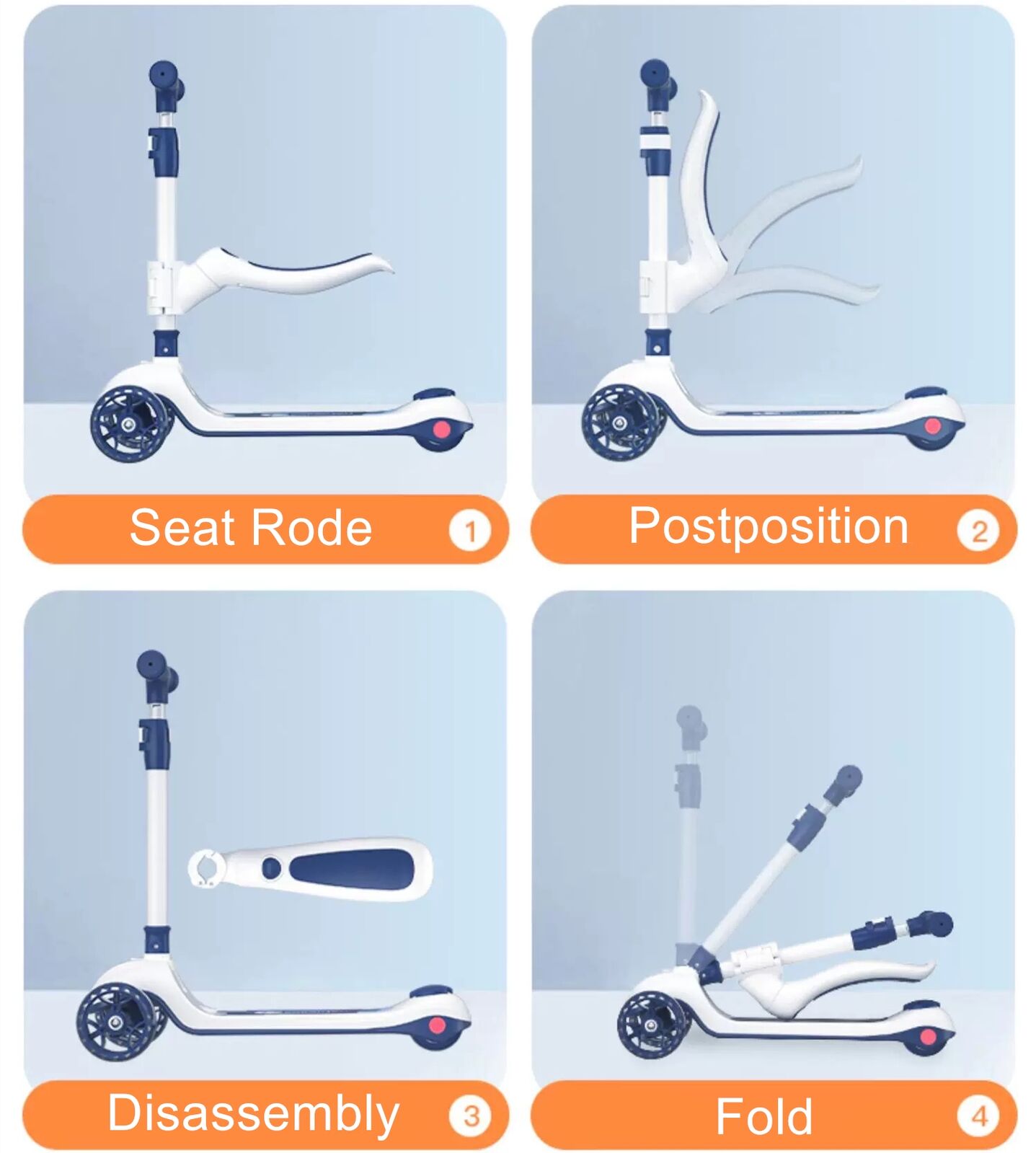 Seat Rode 1

Postposition 2

Disassembly 3

Fold 4