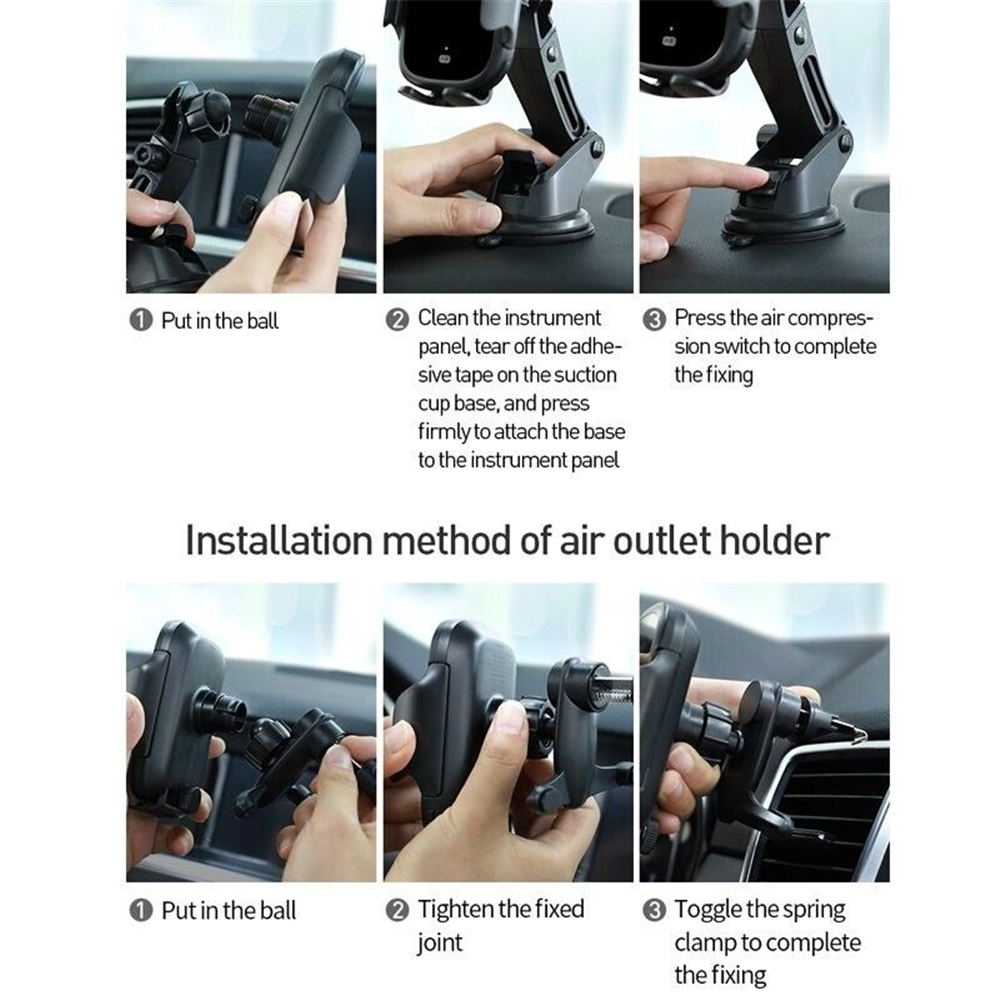 ❶ Put in the ball

❷ Clean the instrument panel, tear off the adhesive tape on the suction cup base, and press firmly to attach the base to the instrument panel

❸ Press the air compression switch to complete the fixing

Installation method of air outlet holder

❶ Put in the ball

❷ Tighten the fixed joint

❸ Toggle the spring clamp to complete the fixing