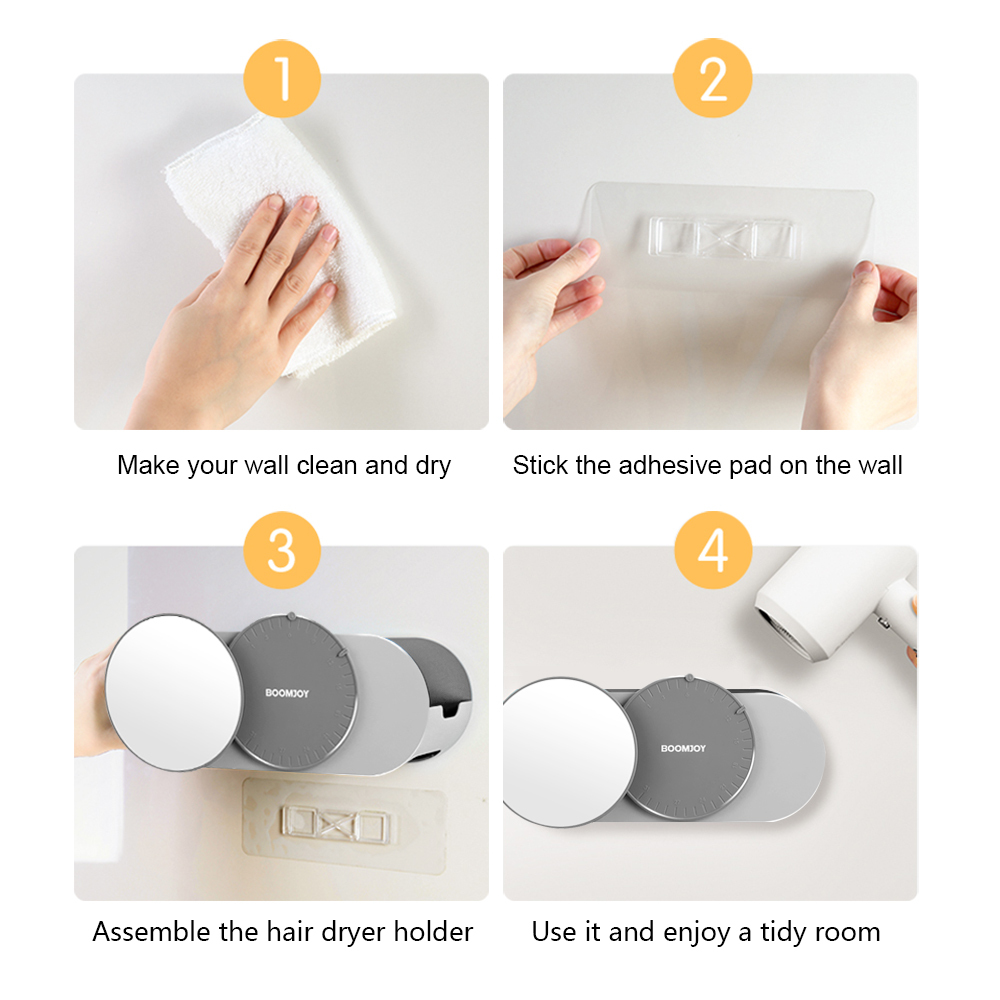 1

Make your wall clean and dry

2

Stick the adhesive pad on the wall

3

BOOMJOY

Assemble the hair dryer holder

4

BOOMJOY

Use it and enjoy a tidy room